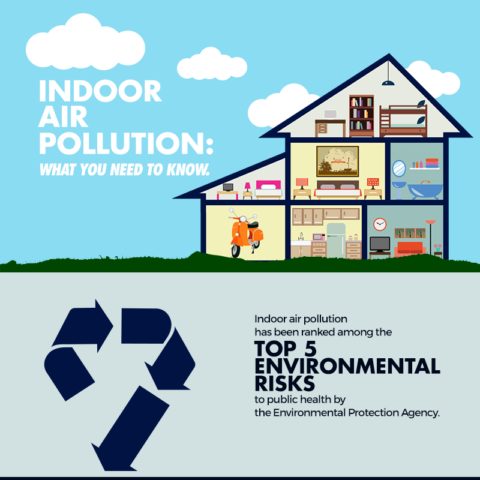 INDOOR AIR POLLUTION:
WHAT YOU NEED TO KNOW.

Indoor air pollution has been ranked among the
TOP 5 ENVIRONMENTAL RISKS
to public health by the Environmental Protection Agency.